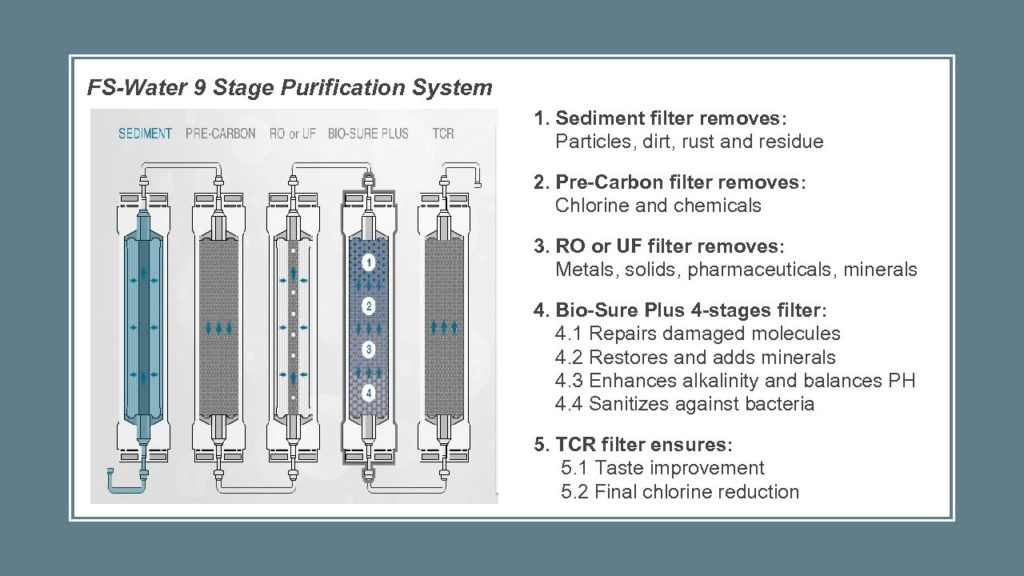 FS-Water 9 Stage Purification System

SEDIMENT PRE-CARBON RO or UF BIO-SURE PLUS TCR

1
2
3
4

1. Sediment filter removes:
Particles, dirt, rust and residue

2. Pre-Carbon filter removes:
Chlorine and chemicals

3. RO or UF filter removes:
Metals, solids, pharmaceuticals, minerals

4. Bio-Sure Plus 4-stages filter:
4.1 Repairs damaged molecules
4.2 Restores and adds minerals
4.3 Enhances alkalinity and balances PH
4.4 Sanitizes against bacteria

5. TCR filter ensures:
5.1 Taste improvement
5.2 Final chlorine reduction