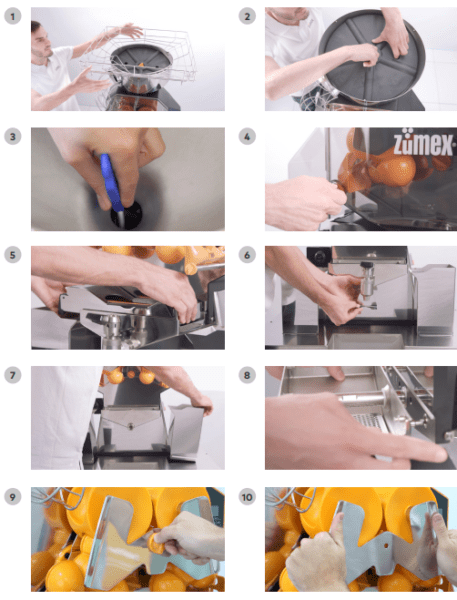 1

2

3

4

zümex

5

6

7

8

9

10