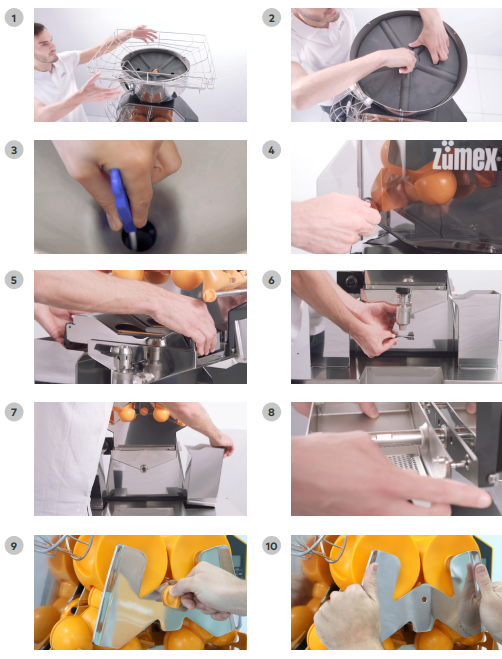 1

2

3

4

zümex

5

6

7

8

9

10